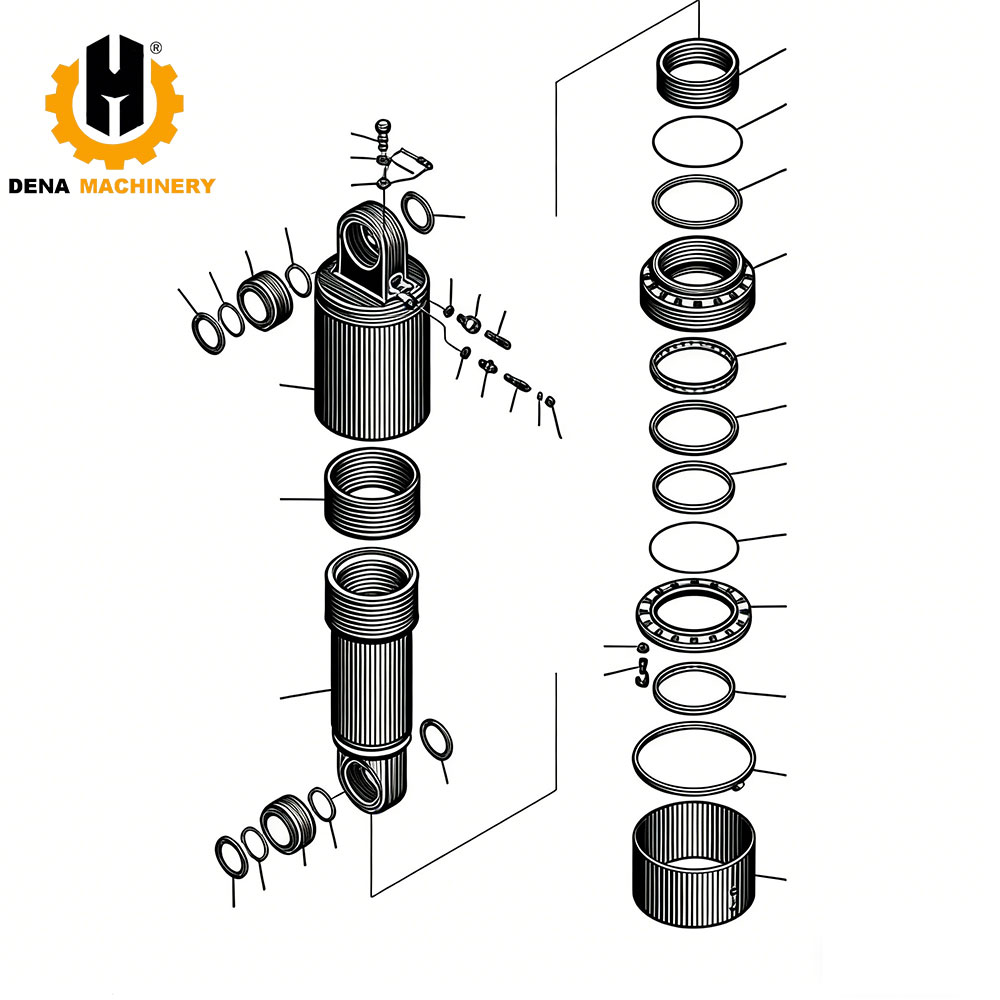 ®
DENA MACHINERY